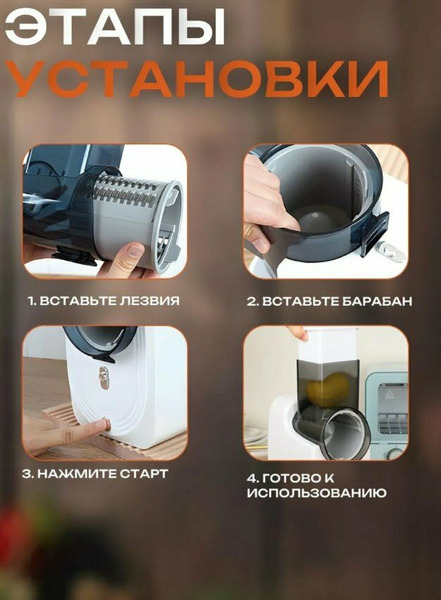 ЭТАПЫ
УСТАНОВКИ

1. ВСТАВЬТЕ ЛЕЗВИЯ

2. ВСТАВЬТЕ БАРАБАН

3. НАЖМИТЕ СТАРТ

4. ГОТОВО К ИСПОЛЬЗОВАНИЮ