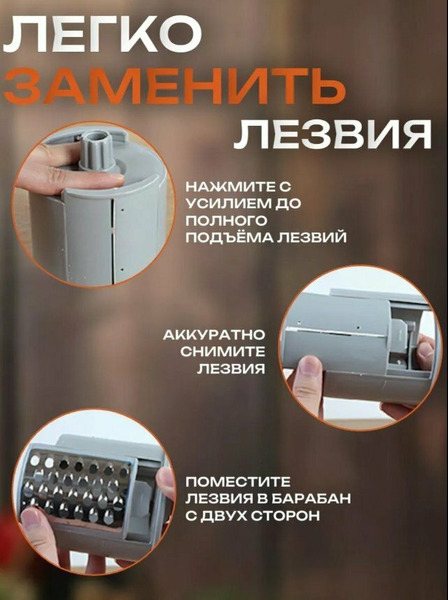 ЛЕГКО
ЗАМЕНИТЬ
ЛЕЗВИЯ

НАЖМИТЕ С УСИЛИЕМ ДО ПОЛНОГО ПОДЪЁМА ЛЕЗВИЙ

АККУРАТНО СНИМИТЕ ЛЕЗВИЯ

ПОМЕСТИТЕ ЛЕЗВИЯ В БАРАБАН С ДВУХ СТОРОН