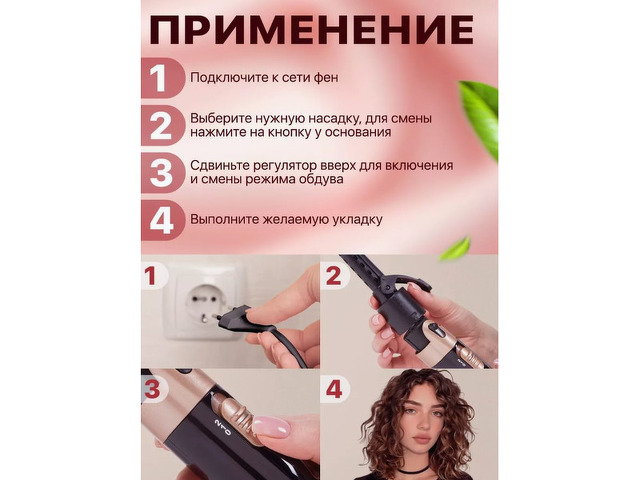 ПРИМЕНЕНИЕ

1 Подключите к сети фен

2 Выберите нужную насадку, для смены нажмите на кнопку у основания

3 Сдвиньте регулятор вверх для включения и смены режима обдува

4 Выполните желаемую укладку

1

2

3

4